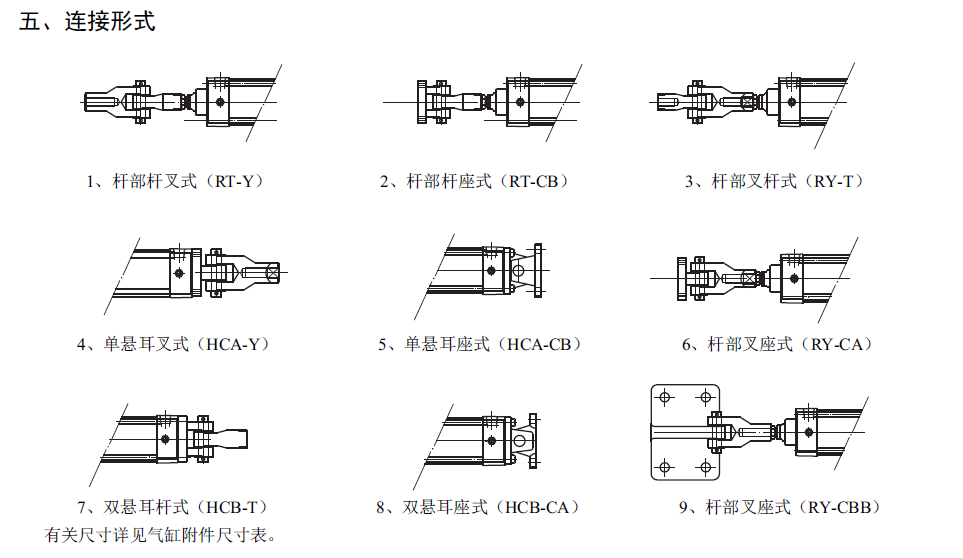 五、连接形式

1、杆部杆叉式（RT-Y）

2、杆部杆座式（RT-CB）

3、杆部叉杆式（RY-T）

4、单悬耳叉式（HCA-Y）

5、单悬耳座式（HCA-CB）

6、杆部叉座式（RY-CA）

7、双悬耳杆式（HCB-T）

8、双悬耳座式（HCB-CA）

9、杆部叉座式（RY-CBB）

有关尺寸详见气缸附件尺寸表。