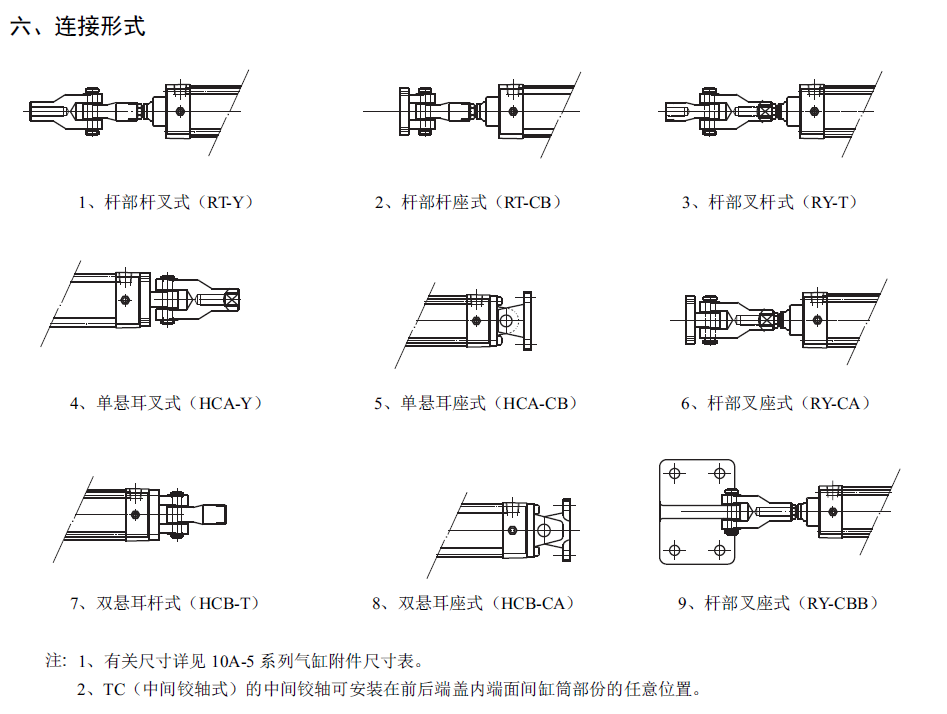 六、连接形式

1、杆部杆叉式（RT-Y）

2、杆部杆座式（RT-CB）

3、杆部叉杆式（RY-T）

4、单悬耳叉式（HCA-Y）

5、单悬耳座式（HCA-CB）

6、杆部叉座式（RY-CA）

7、双悬耳杆式（HCB-T）

8、双悬耳座式（HCB-CA）

9、杆部叉座式（RY-CBB）

注：1、有关尺寸详见 10A-5 系列气缸附件尺寸表。
2、TC（中间铰轴式）的中间铰轴可安装在前后端盖内端面间缸筒部份的任意位置。